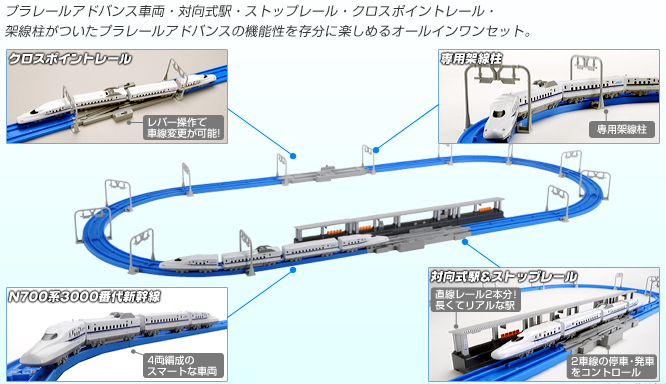 プラレールアドバンス車両・対向式駅・ストップレール・クロスポイントレール・架線柱がついたプラレールアドバンスの機能性を存分に楽しめるオールインワンセット。

クロスポイントレール

レバー操作で車線変更が可能!

専用架線柱

専用架線柱

N700系3000番代新幹線

4両編成のスマートな車両

対向式駅&ストップレール

直線レール2本分!長くてリアルな駅

2車線の停車・発車をコントロール